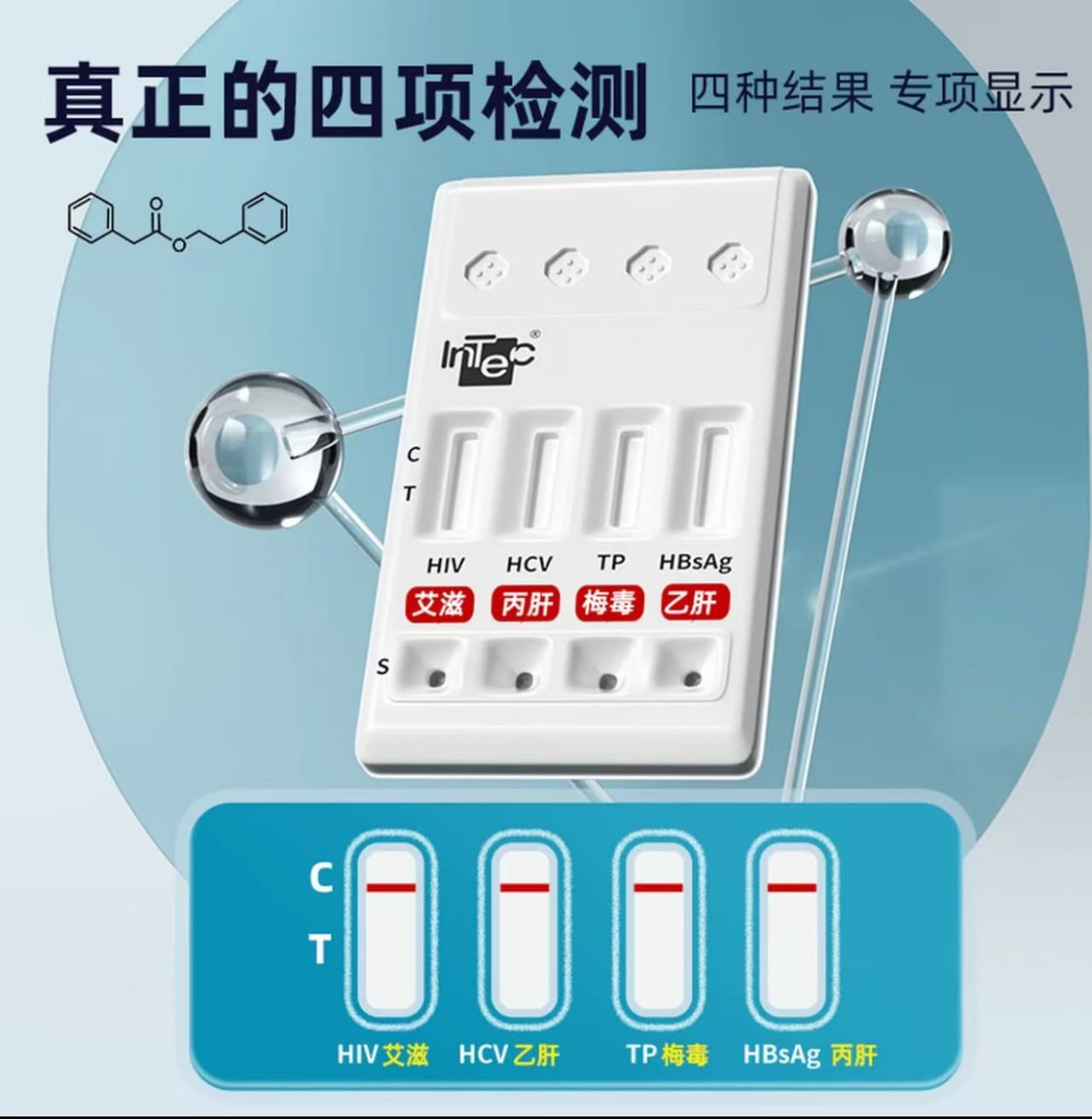 真正的四项检测 四种结果 专项显示

O

O

InTec®

C
T

HIV HCV TP HBsAg
艾滋 丙肝 梅毒 乙肝

S

C
T

HIV 艾滋 HCV 乙肝 TP 梅毒 HBsAg 丙肝